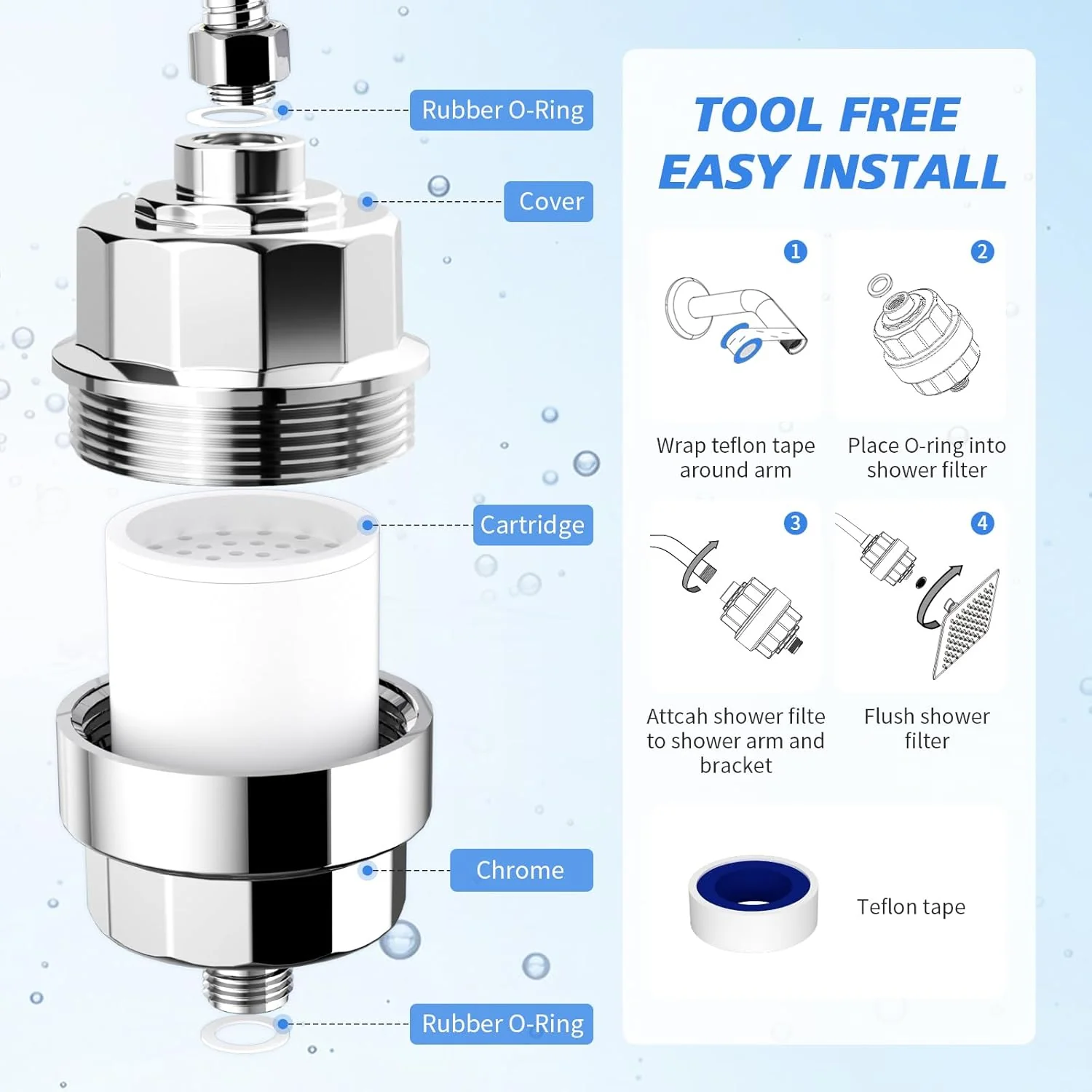 Rubber O-Ring

Cover

Cartridge

Chrome

Rubber O-Ring

TOOL FREE
EASY INSTALL

1

Wrap teflon tape around arm

2

Place O-ring into shower filter

3

Attcah shower filte to shower arm and bracket

4

Flush shower filter

Teflon tape